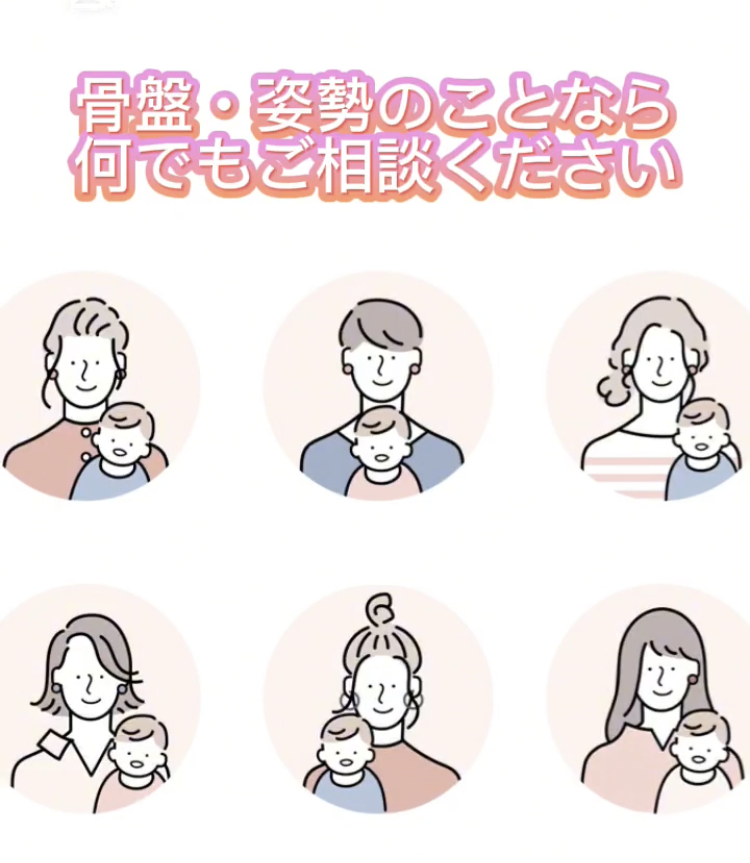 骨盤・姿勢のことなら
何でもご相談ください